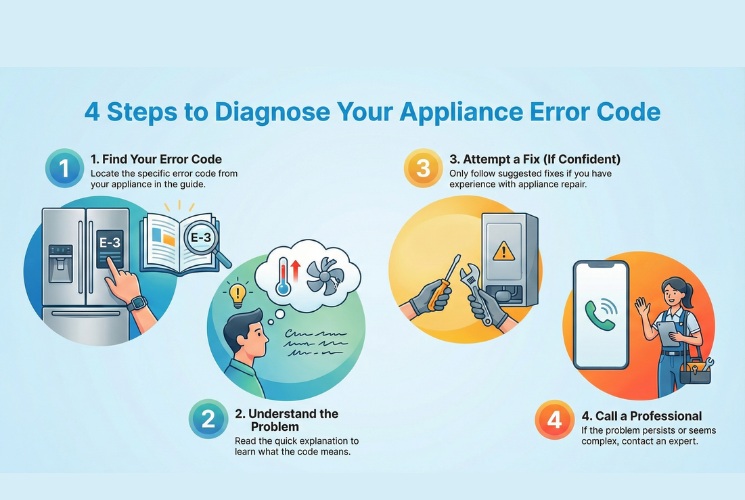 4 Steps to Diagnose Your Appliance Error Code

1

1. Find Your Error Code

Locate the specific error code from your appliance in the guide.

E-3

E-3

2

2. Understand the Problem

Read the quick explanation to learn what the code means.

3

3. Attempt a Fix (If Confident)

Only follow suggested fixes if you have experience with appliance repair.

4

4. Call a Professional

If the problem persists or seems complex, contact an expert.