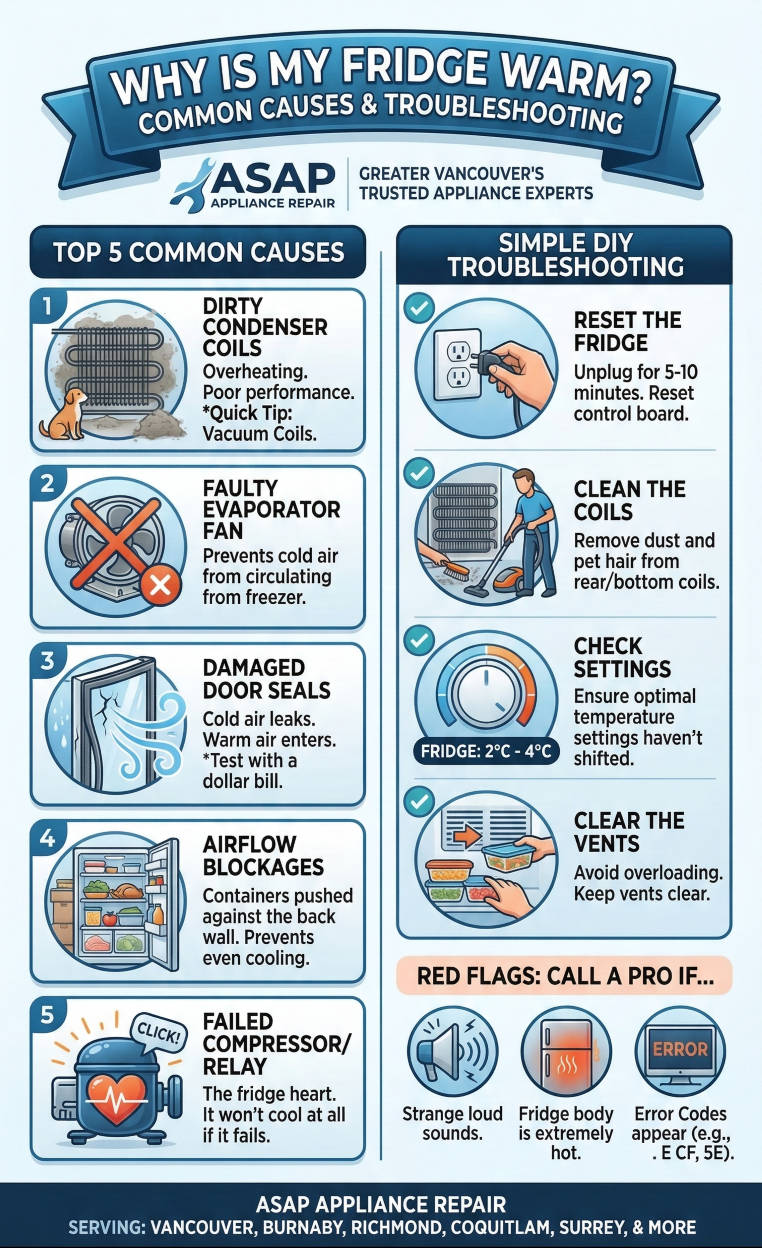 WHY IS MY FRIDGE WARM?
COMMON CAUSES & TROUBLESHOOTING

ASAP
APPLIANCE REPAIR

GREATER VANCOUVER'S TRUSTED APPLIANCE EXPERTS

TOP 5 COMMON CAUSES

1
DIRTY CONDENSER COILS
Overheating. Poor performance. *Quick Tip: Vacuum Coils.

2
FAULTY EVAPORATOR FAN
Prevents cold air from circulating from freezer.

3
DAMAGED DOOR SEALS
Cold air leaks. Warm air enters. *Test with a dollar bill.

4
AIRFLOW BLOCKAGES
Containers pushed against the back wall. Prevents even cooling.

5
CLICK!
FAILED COMPRESSOR/ RELAY
The fridge heart. It won't cool at all if it fails.

SIMPLE DIY TROUBLESHOOTING

RESET THE FRIDGE
Unplug for 5-10 minutes. Reset control board.

CLEAN THE COILS
Remove dust and pet hair from rear/bottom coils.

FRIDGE: 2°C - 4°C
CHECK SETTINGS
Ensure optimal temperature settings haven't shifted.

CLEAR THE VENTS
Avoid overloading. Keep vents clear.

RED FLAGS: CALL A PRO IF...

Strange loud sounds.

Fridge body is extremely hot.

ERROR
Error Codes appear (e.g., . E CF, 5E).

ASAP APPLIANCE REPAIR
SERVING: VANCOUVER, BURNABY, RICHMOND, COQUITLAM, SURREY, & MORE